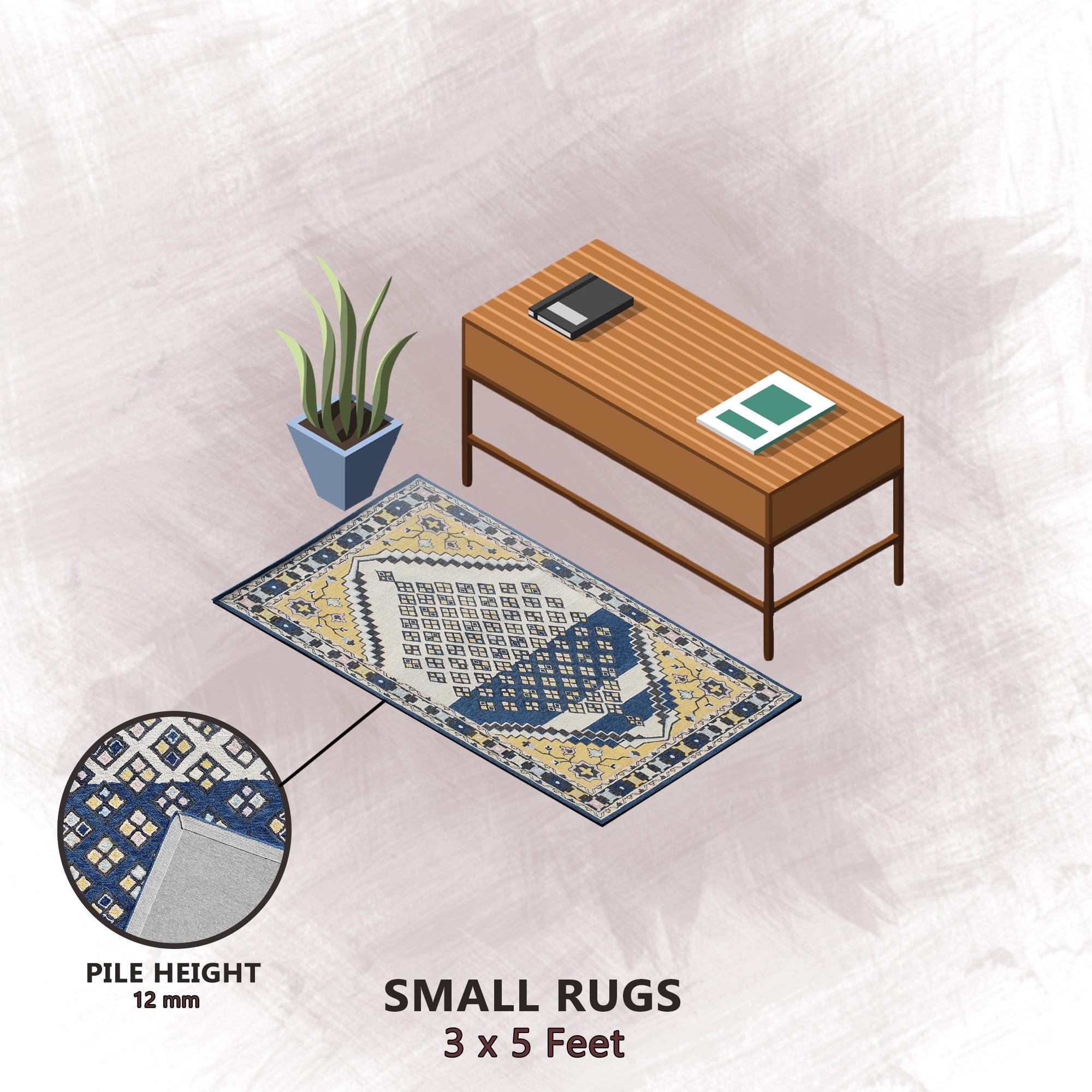 PILE HEIGHT
12 mm

SMALL RUGS
3 x 5 Feet