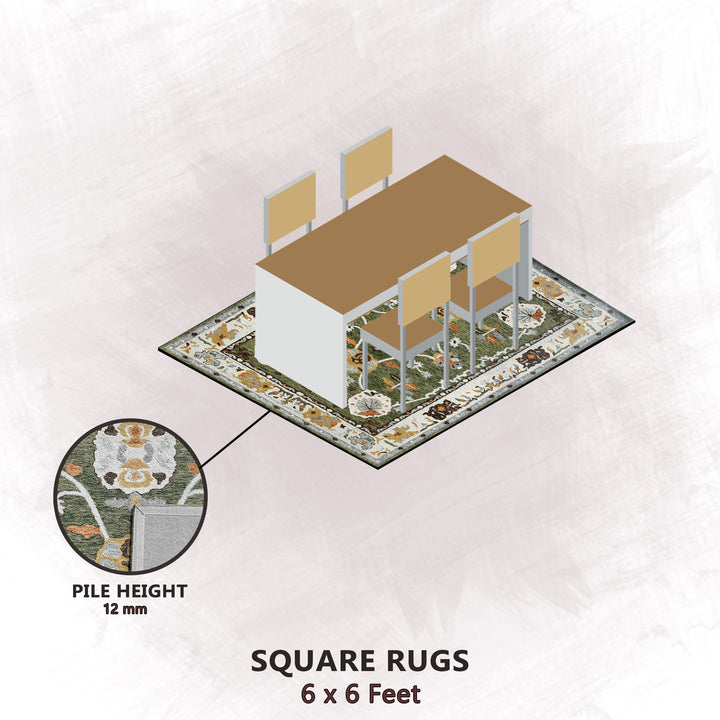 PILE HEIGHT
12 mm

SQUARE RUGS
6 x 6 Feet