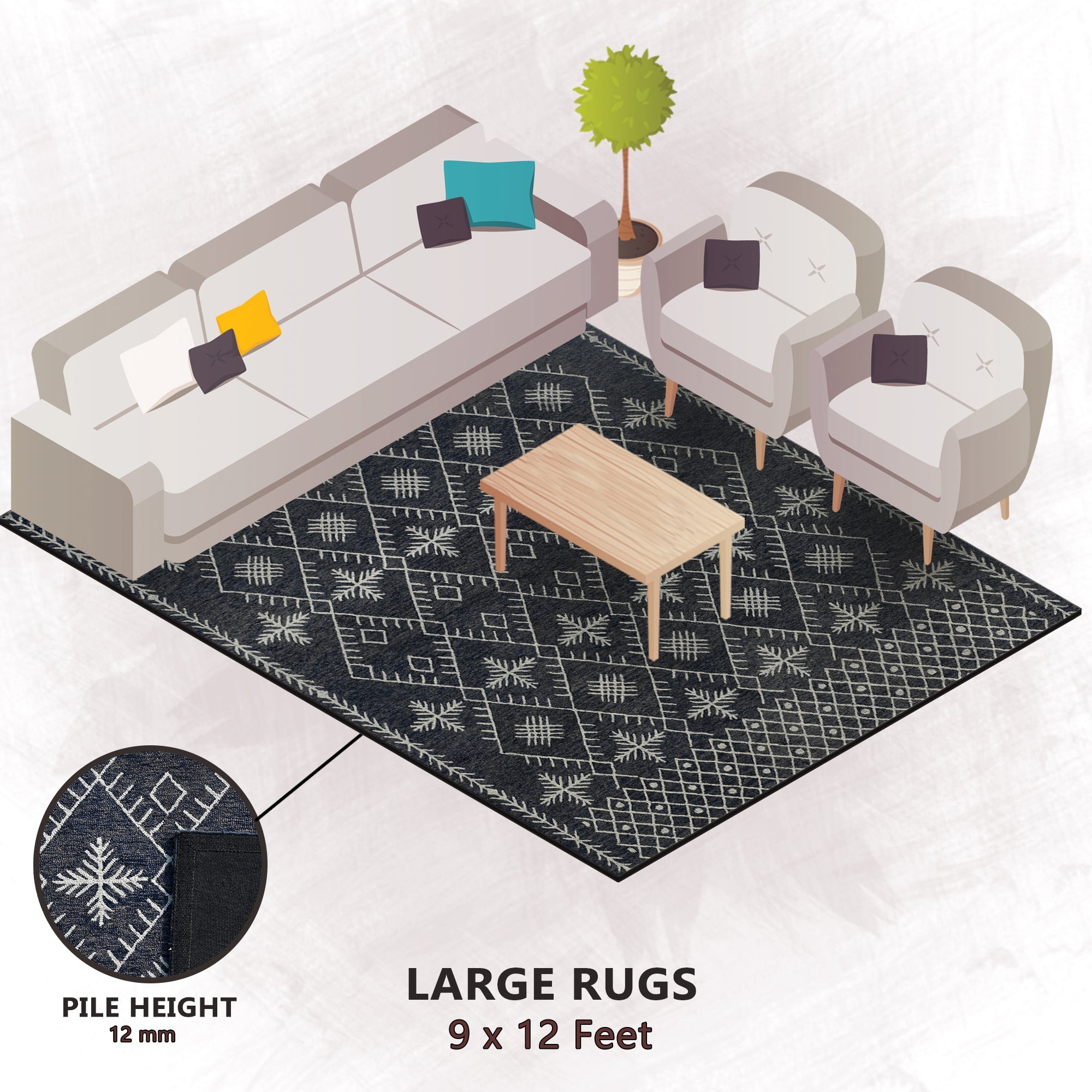 PILE HEIGHT
12 mm

LARGE RUGS
9 x 12 Feet