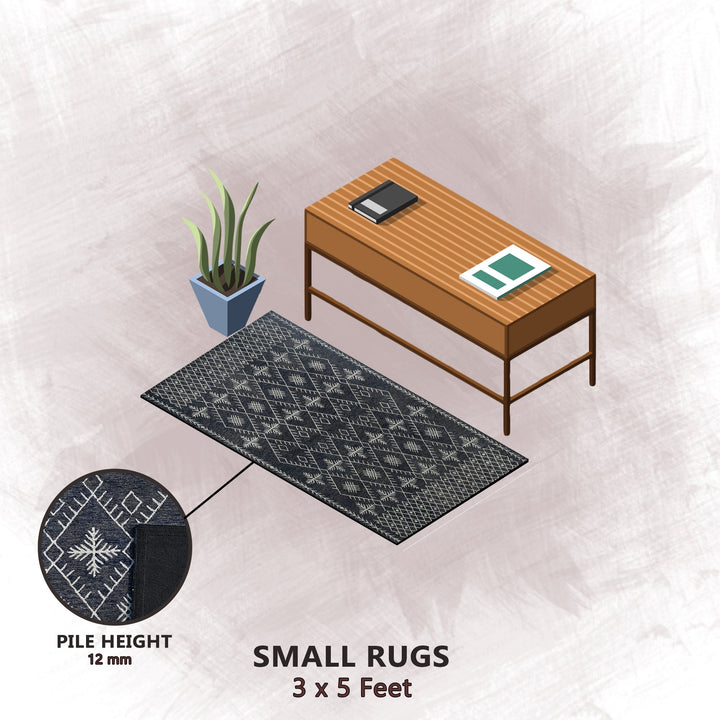 PILE HEIGHT
12 mm

SMALL RUGS
3 x 5 Feet