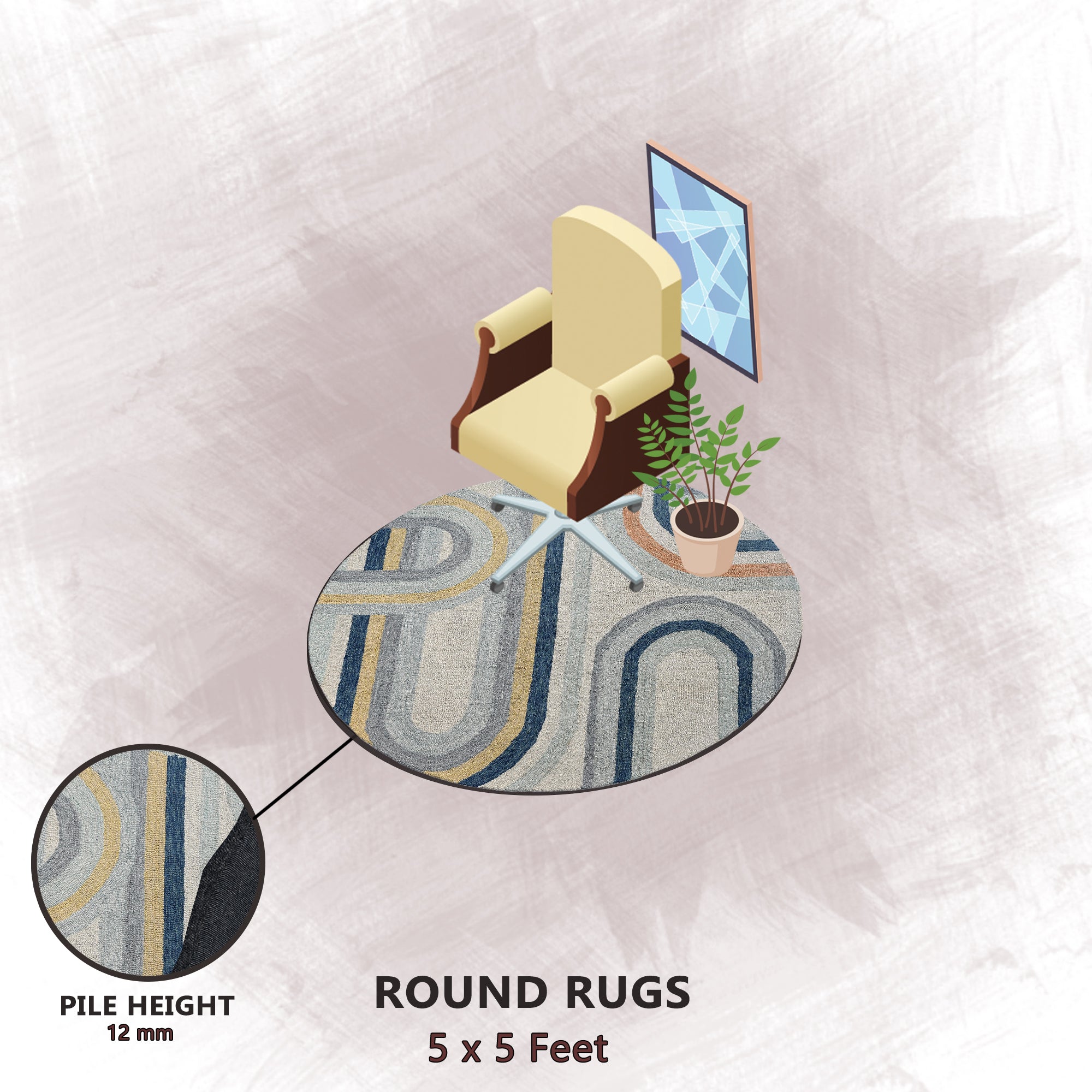 PILE HEIGHT
12 mm

ROUND RUGS
5 x 5 Feet