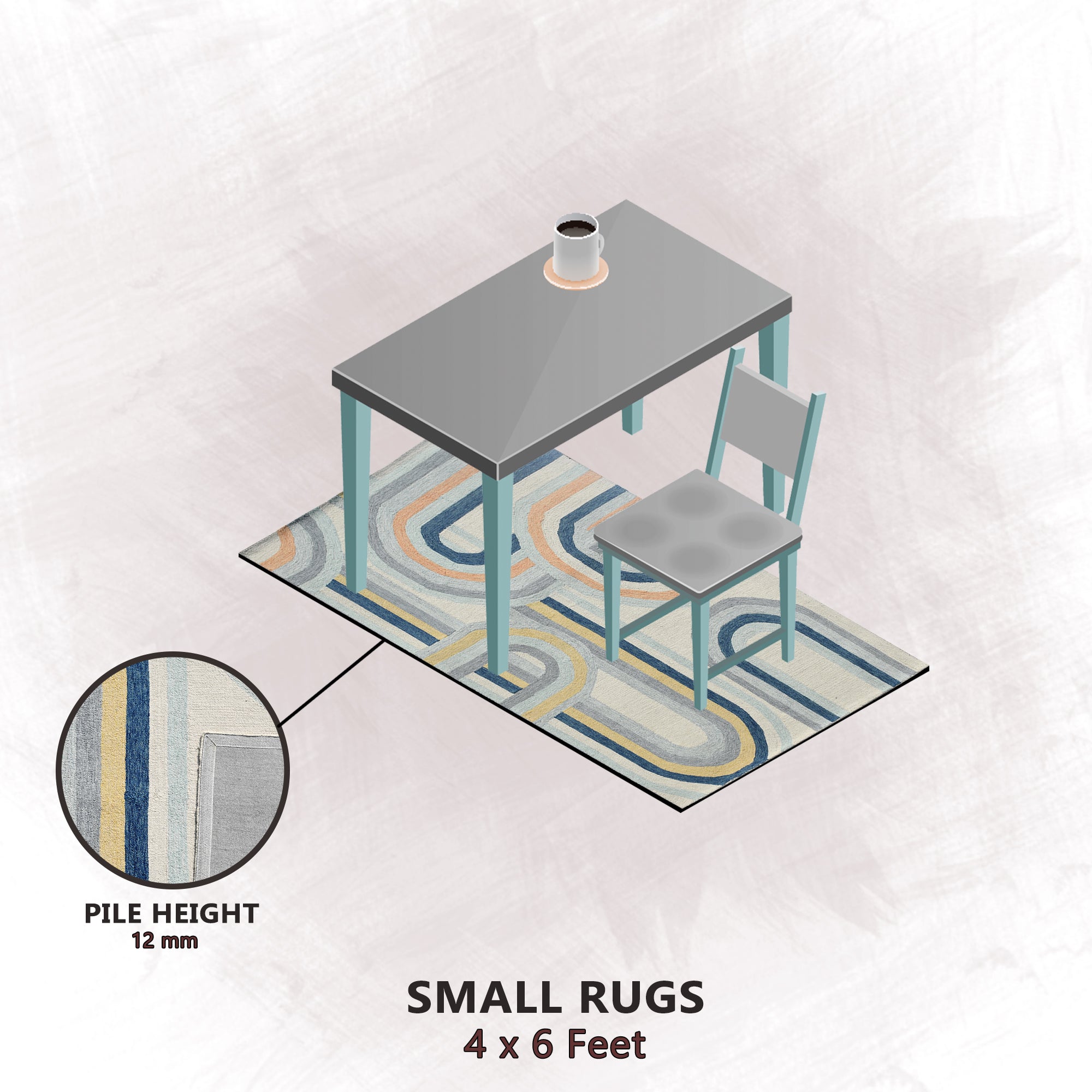 PILE HEIGHT
12 mm

SMALL RUGS
4 x 6 Feet