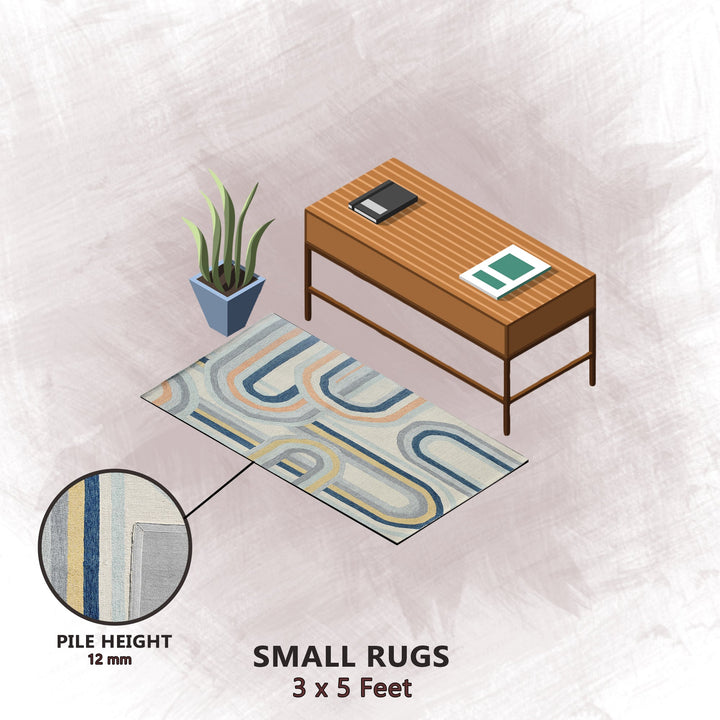 PILE HEIGHT
12 mm

SMALL RUGS
3 x 5 Feet