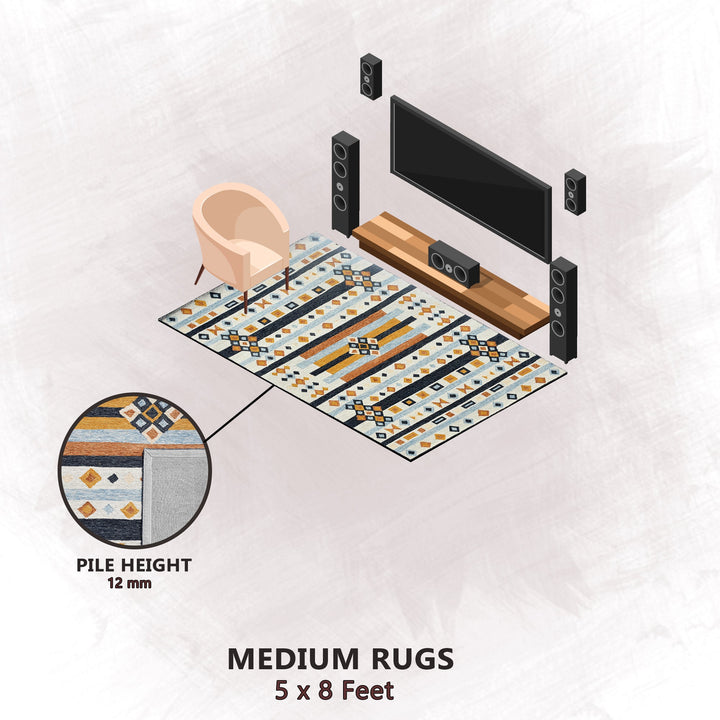 PILE HEIGHT
12 mm

MEDIUM RUGS
5 x 8 Feet