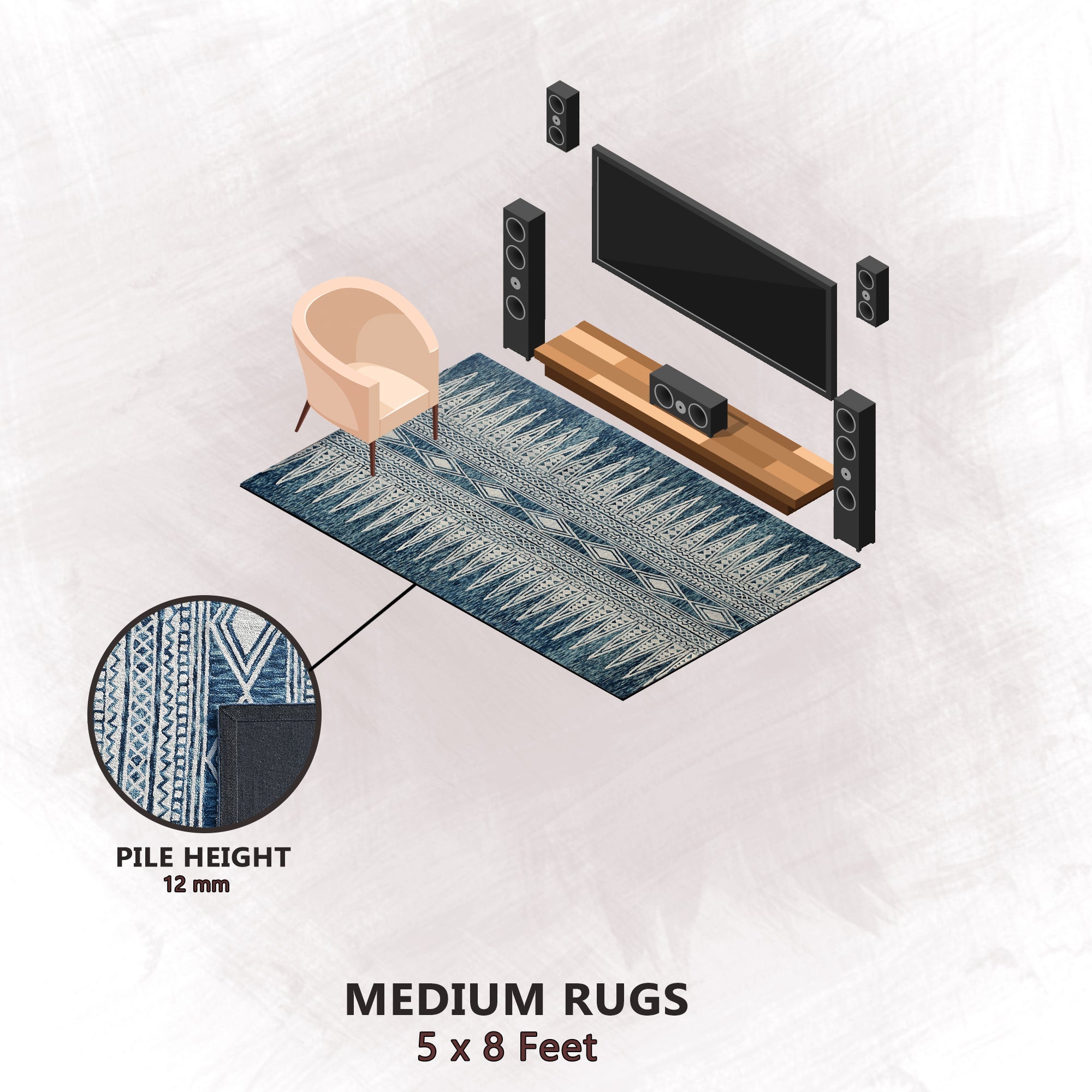 PILE HEIGHT
12 mm

MEDIUM RUGS
5 x 8 Feet