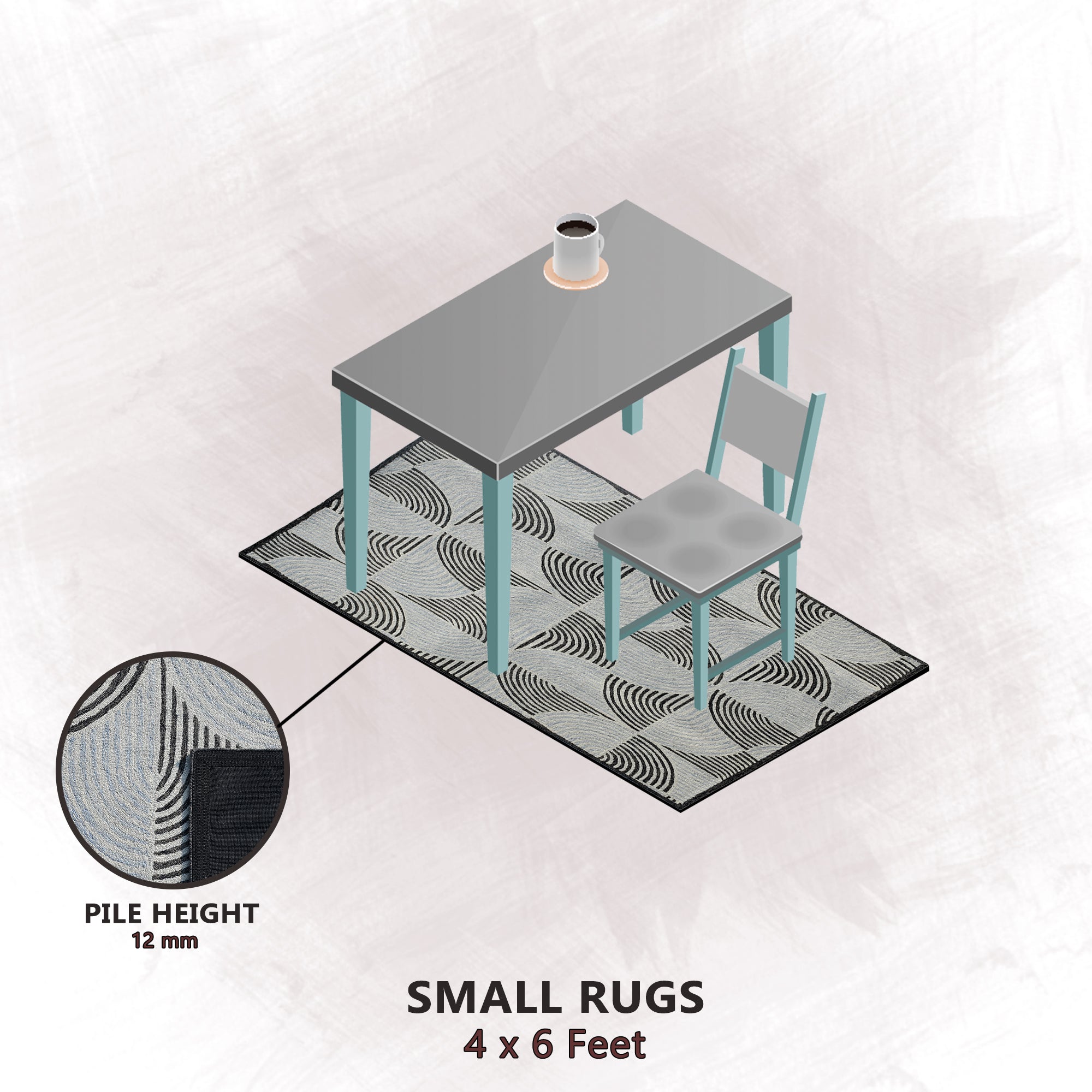 PILE HEIGHT
12 mm

SMALL RUGS
4 x 6 Feet