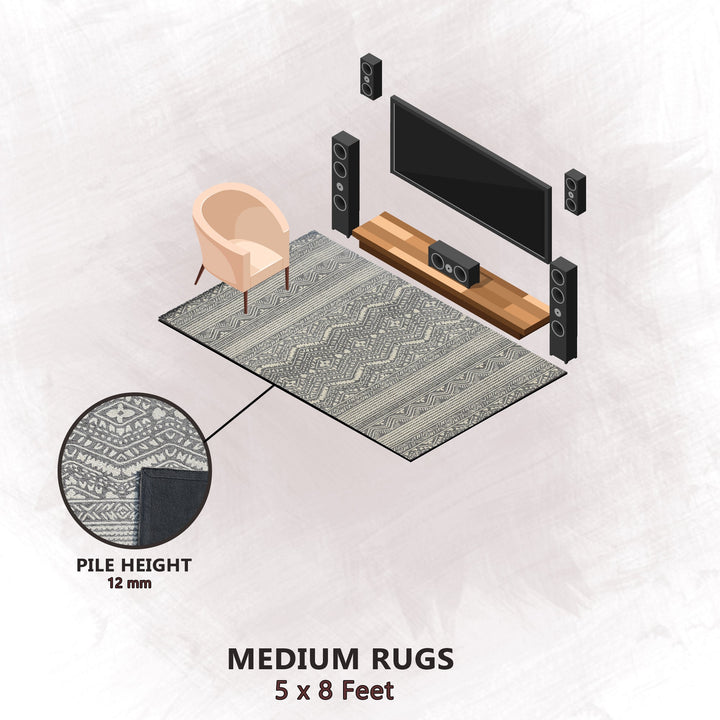 PILE HEIGHT
12 mm

MEDIUM RUGS
5 x 8 Feet