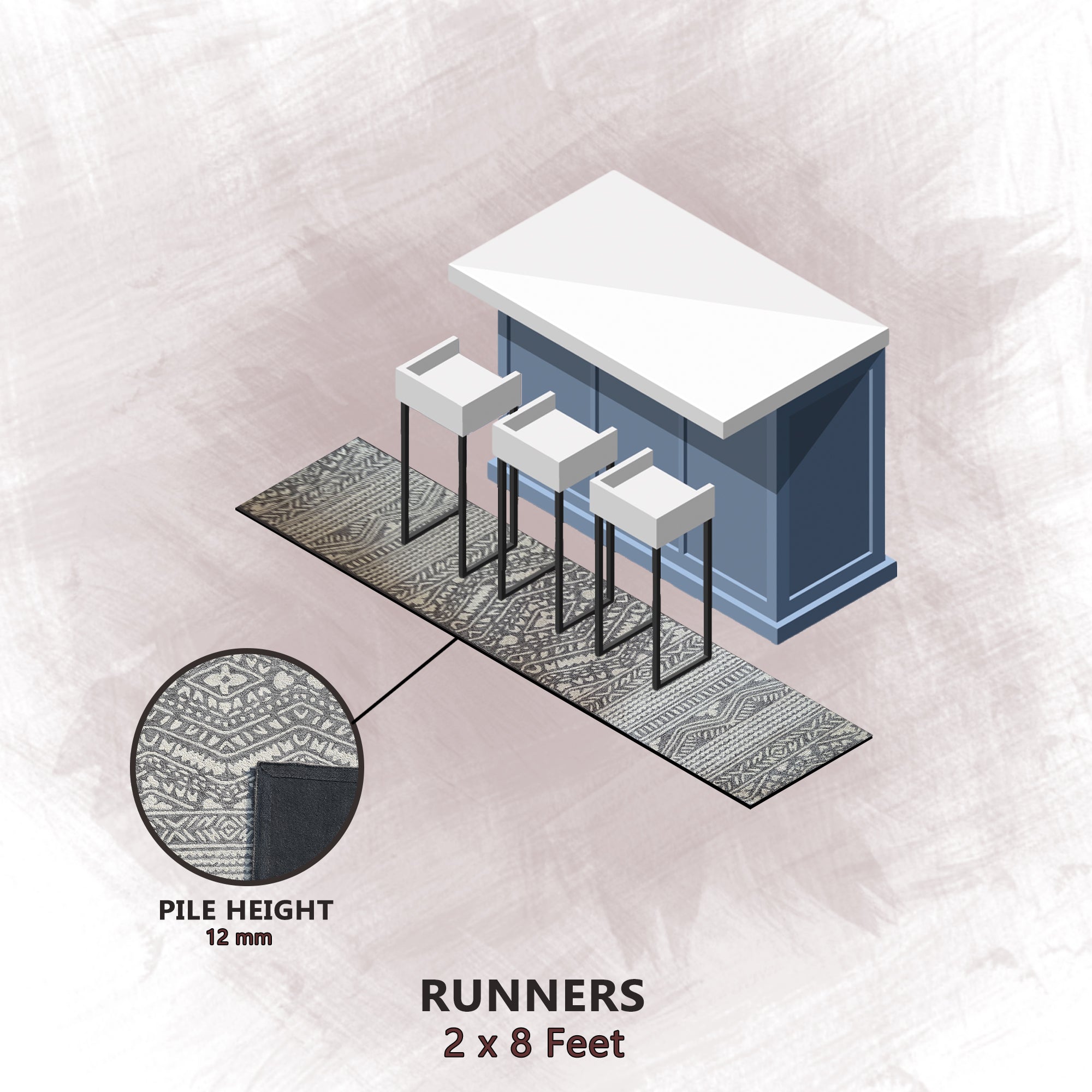 PILE HEIGHT
12 mm

RUNNERS
2 x 8 Feet