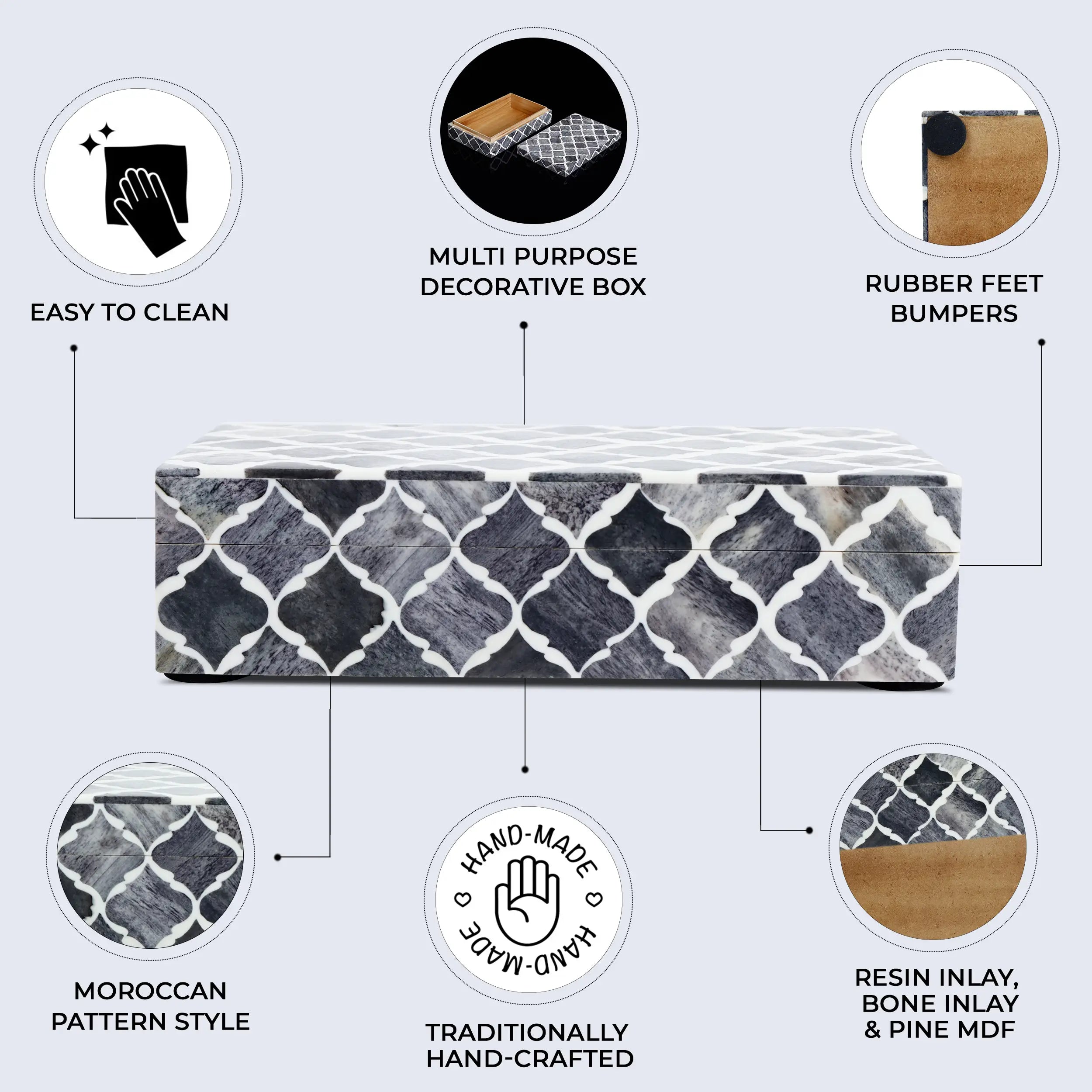 EASY TO CLEAN

MULTI PURPOSE DECORATIVE BOX

RUBBER FEET BUMPERS

MOROCCAN PATTERN STYLE

HAND-MADE

HAND-MADE

TRADITIONALLY HAND-CRAFTED

RESIN INLAY, BONE INLAY & PINE MDF