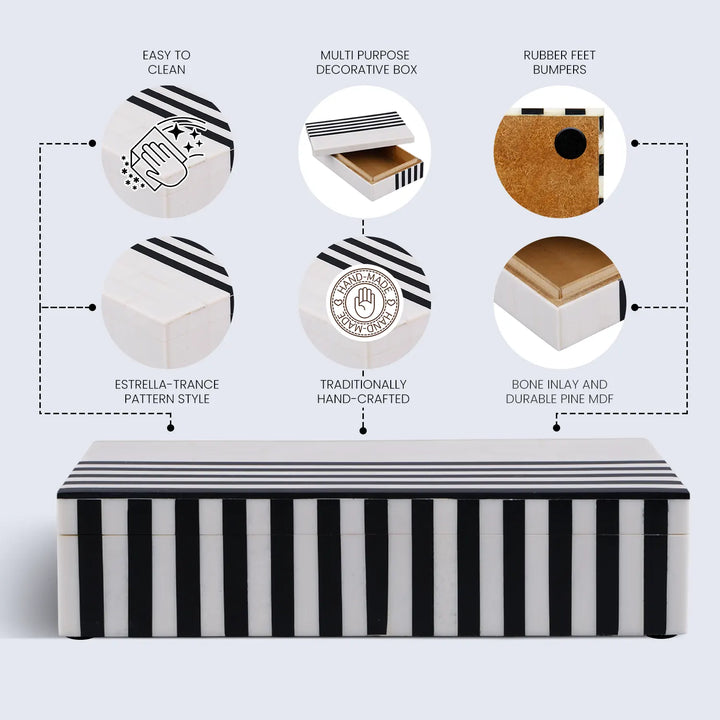 EASY TO CLEAN

MULTI PURPOSE DECORATIVE BOX

RUBBER FEET BUMPERS

HAND-MADE HAND-MADE

ESTRELLA-TRANCE PATTERN STYLE

TRADITIONALLY HAND-CRAFTED

BONE INLAY AND DURABLE PINE MDF